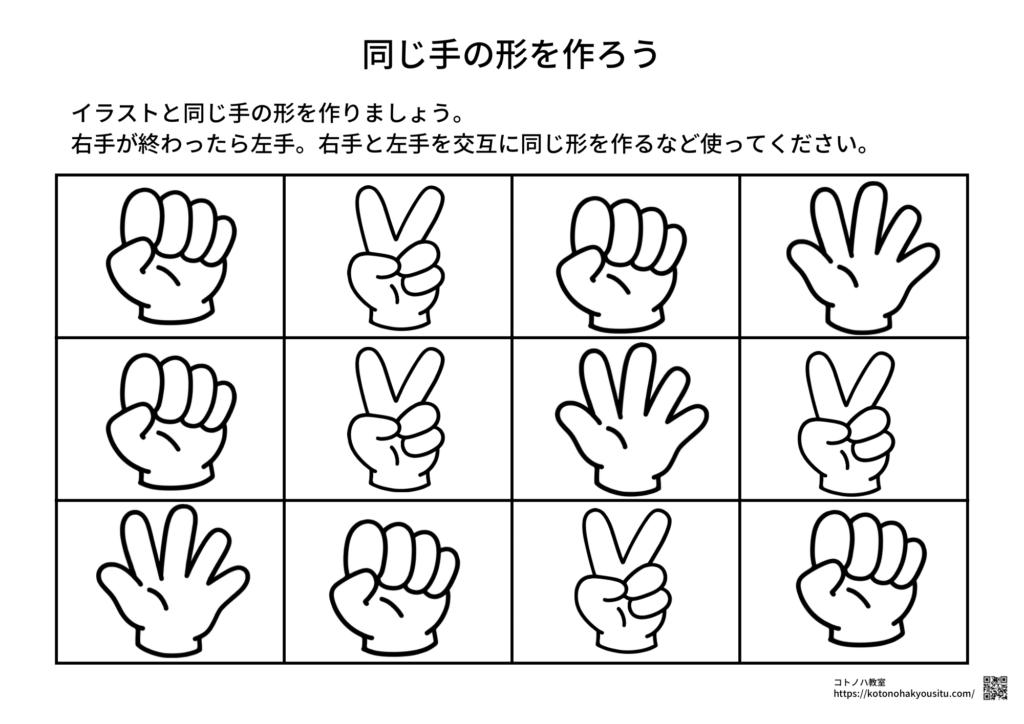 同じ手の形を作ろう

イラストと同じ手の形を作りましょう。
右手が終わったら左手。右手と左手を交互に同じ形を作るなど使ってください。

コトノハ教室
https://kotonohakyousitu.com/