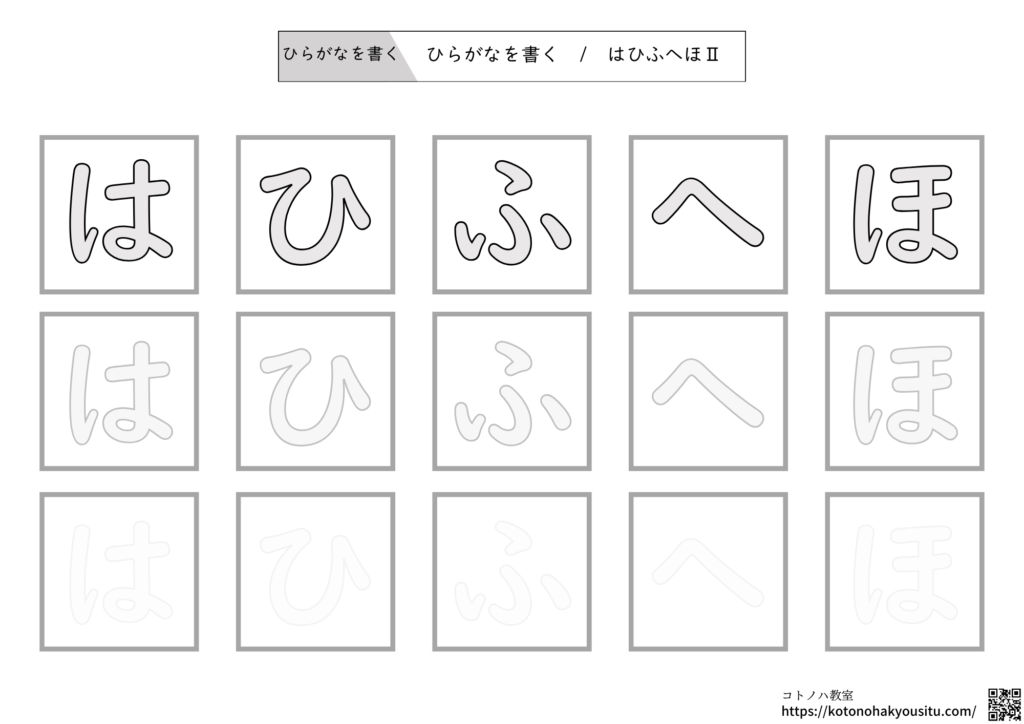 ひらがなを書く　ひらがなを書く　/　はひふへほⅡ

は ひ ふ へ ほ

は ひ ふ へ ほ

は ひ ふ へ ほ

コトノハ教室
https://kotonohakyousitu.com/