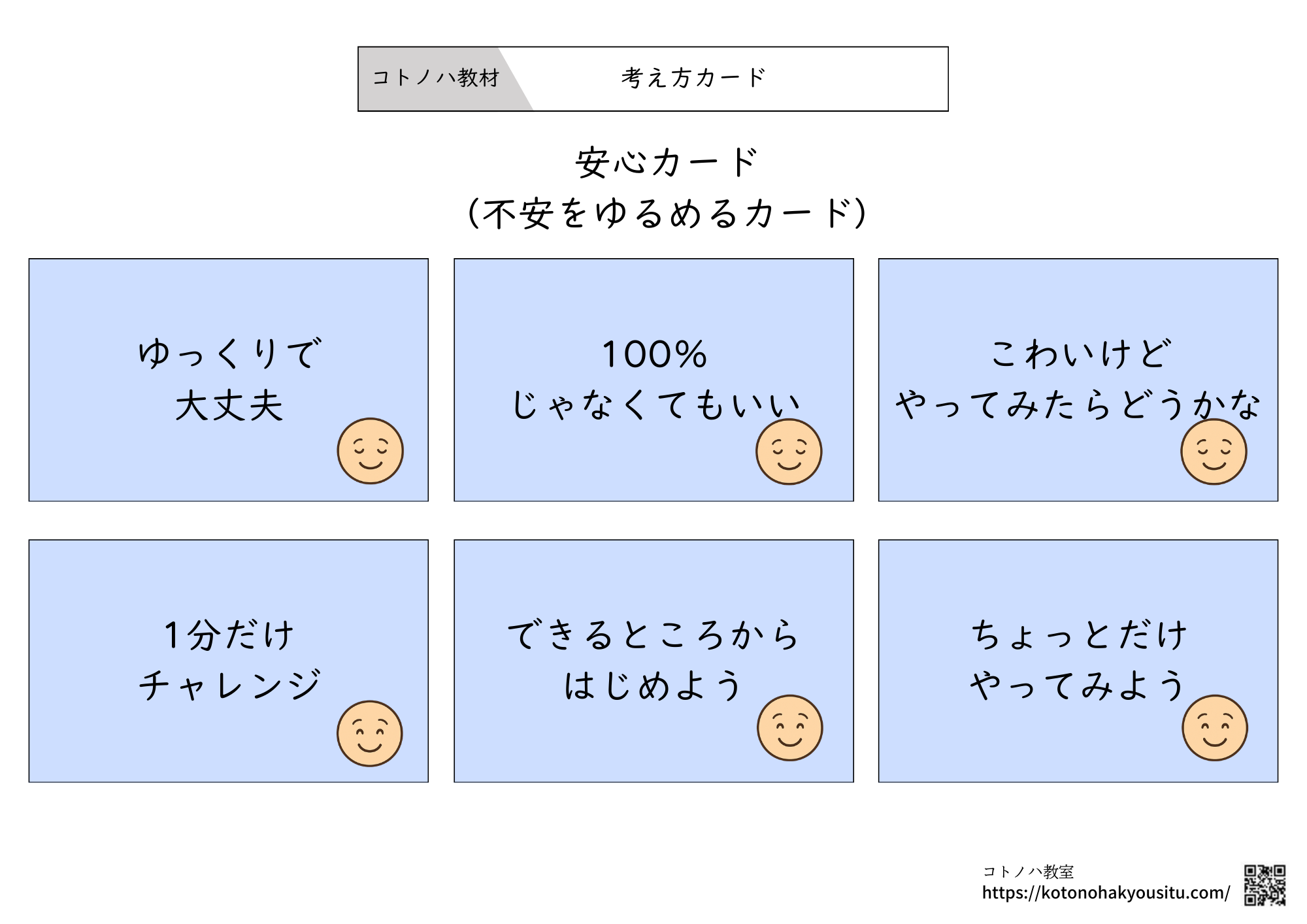 コトノハ教材 考え方カード

安心カード
(不安をゆるめるカード)

ゆっくりで
大丈夫

100%
じゃなくてもいい

こわいけど
やってみたらどうかな

1分だけ
チャレンジ

できるところから
はじめよう

ちょっとだけ
やってみよう

コトノハ教室
https://kotonohakyousitu.com/