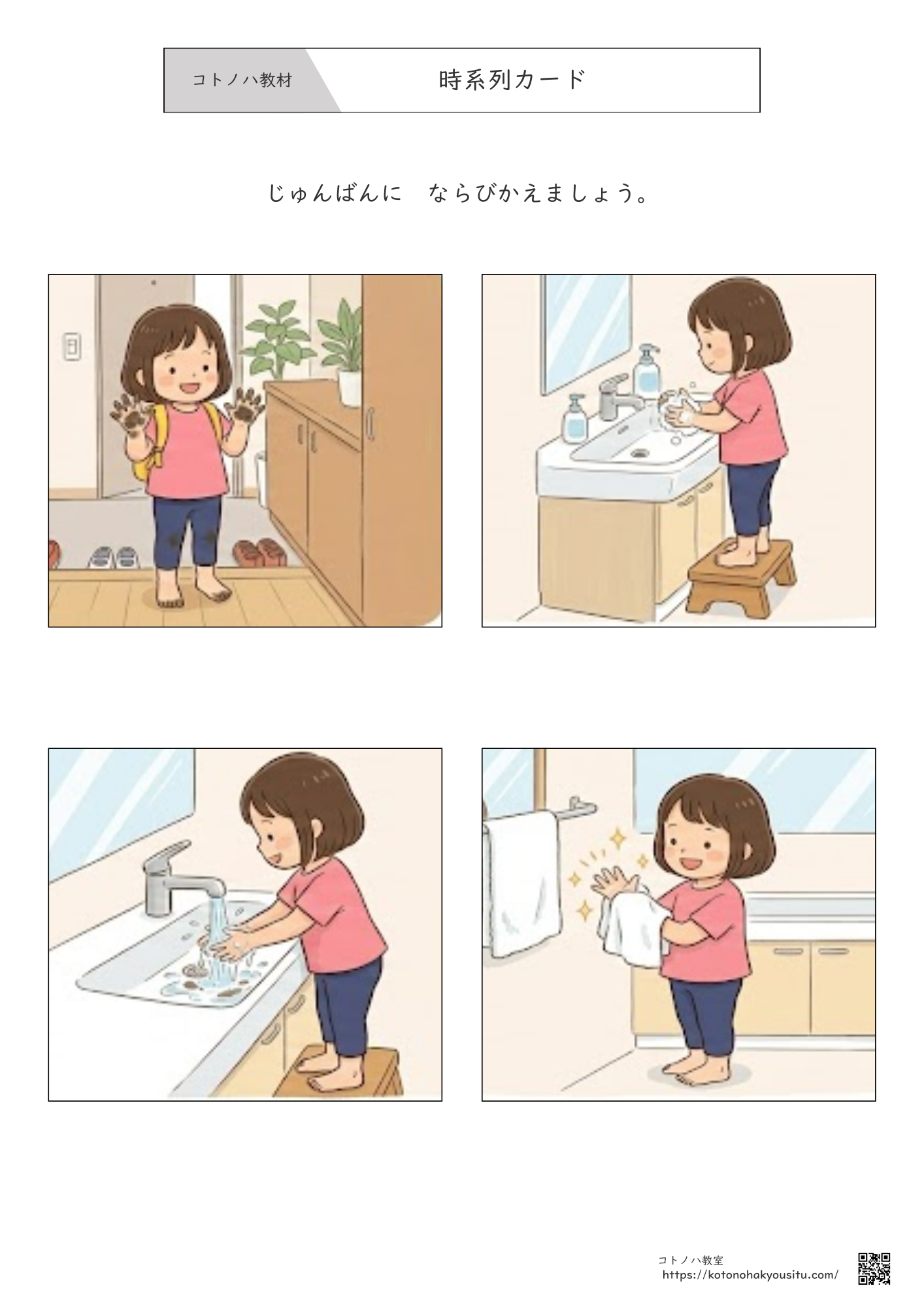 コトノハ教材

時系列カード

じゅんばんに　ならびかえましょう。

コトノハ教室
https://kotonohakyousitu.com/