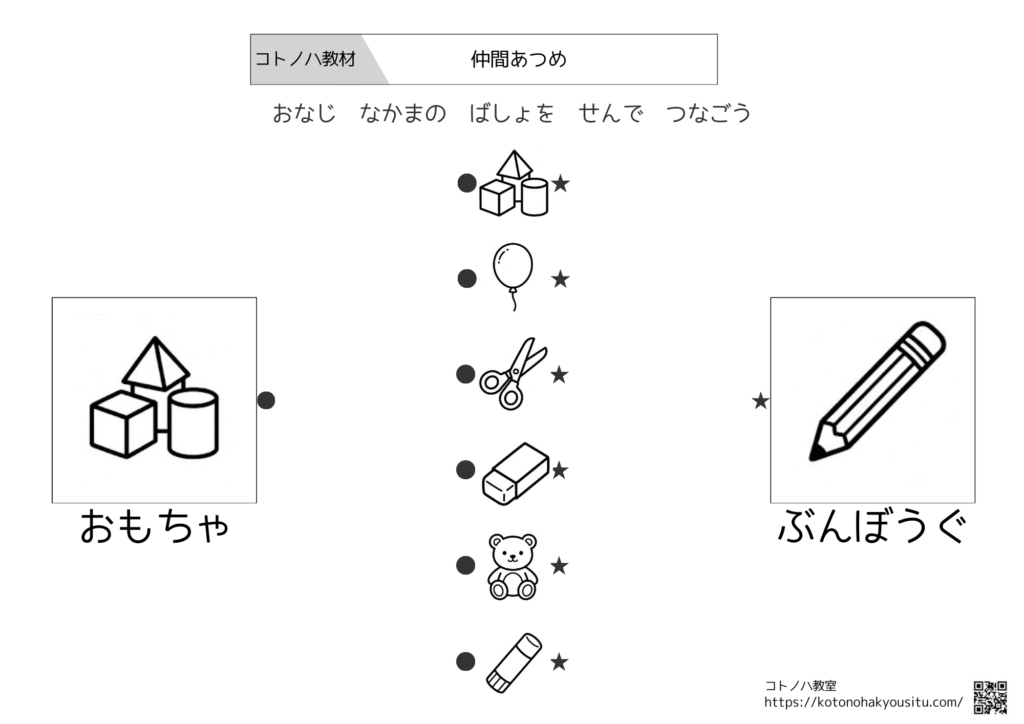 コトノハ教材　仲間あつめ

おなじ　なかまの　ばしょを　せんで　つなごう

おもちゃ

ぶんぼうぐ

コトノハ教室
https://kotonohakyousitu.com/