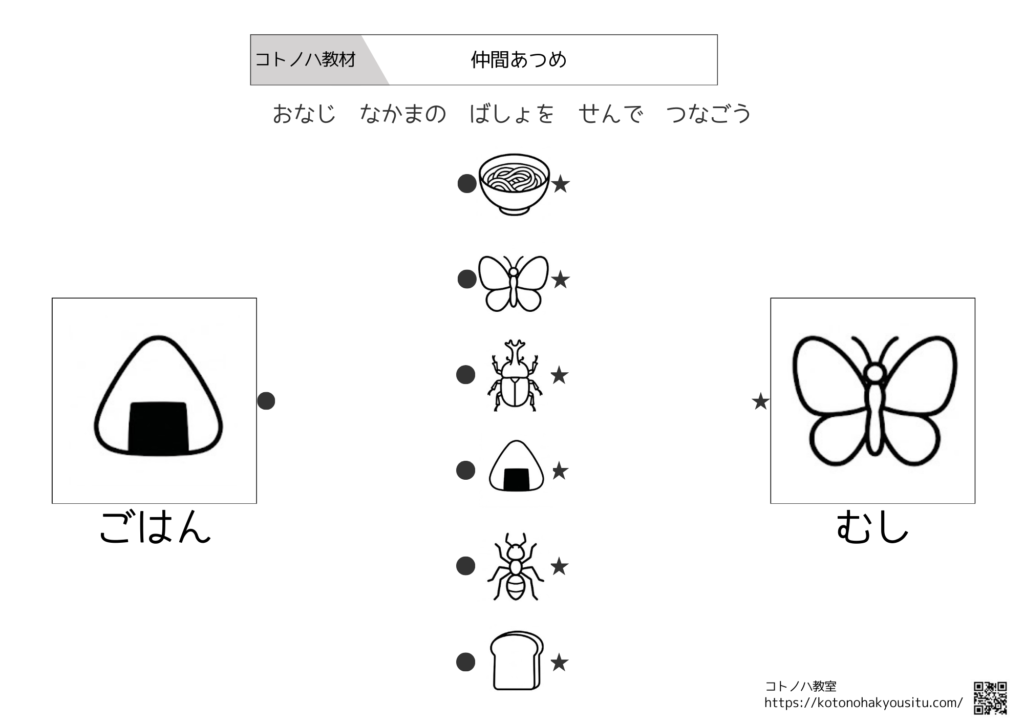 コトノハ教材　仲間あつめ

おなじ　なかまの　ばしょを　せんで　つなごう

ごはん

むし

コトノハ教室
https://kotonohakyousitu.com/